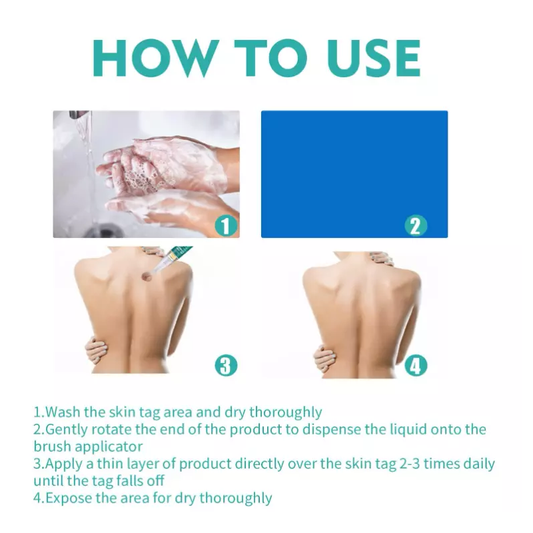 HOW TO USE

1

2

3

4

1.Wash the skin tag area and dry thoroughly
2.Gently rotate the end of the product to dispense the liquid onto the brush applicator
3.Apply a thin layer of product directly over the skin tag 2-3 times daily until the tag falls off
4.Expose the area for dry thoroughly