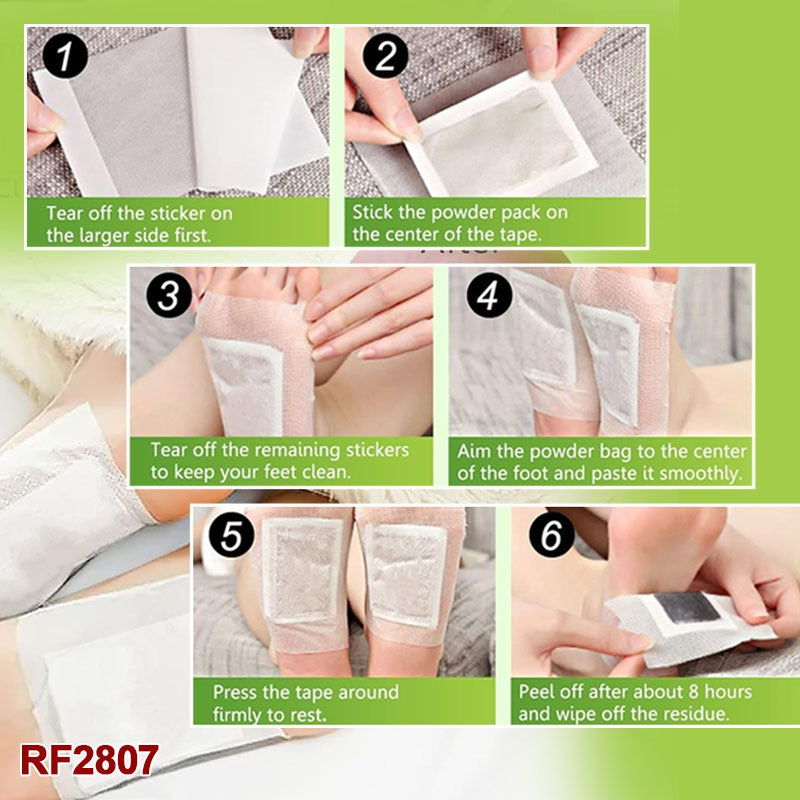 1
Tear off the sticker on the larger side first.

2
Stick the powder pack on the center of the tape.

3
Tear off the remaining stickers to keep your feet clean.

4
Aim the powder bag to the center of the foot and paste it smoothly.

5
Press the tape around firmly to rest.

6
Peel off after about 8 hours and wipe off the residue.

RF2807