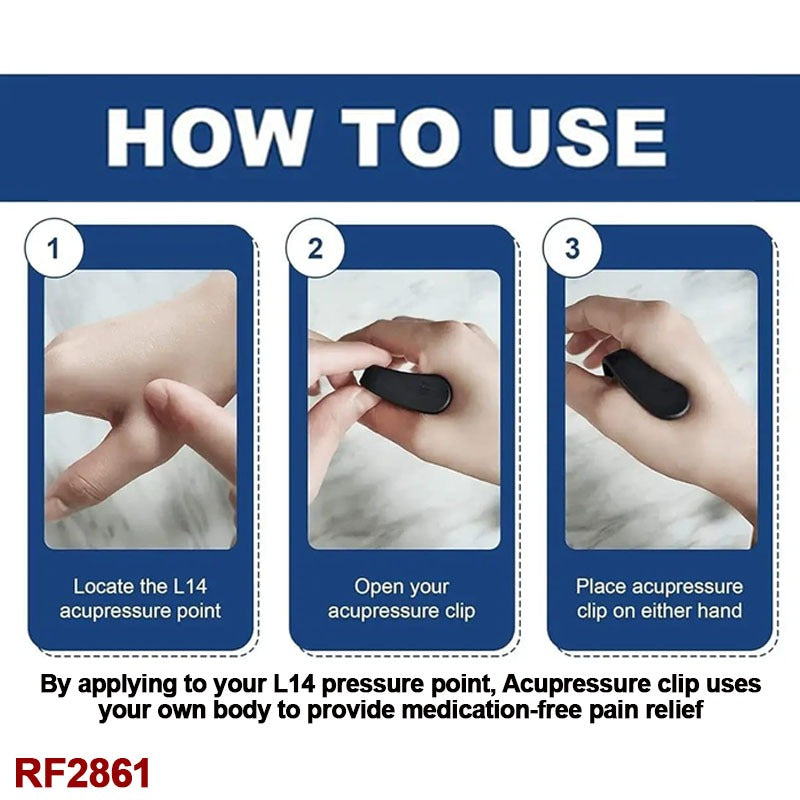 HOW TO USE

1

Locate the L14 acupressure point

2

Open your acupressure clip

3

Place acupressure clip on either hand

By applying to your L14 pressure point, Acupressure clip uses your own body to provide medication-free pain relief

RF2861