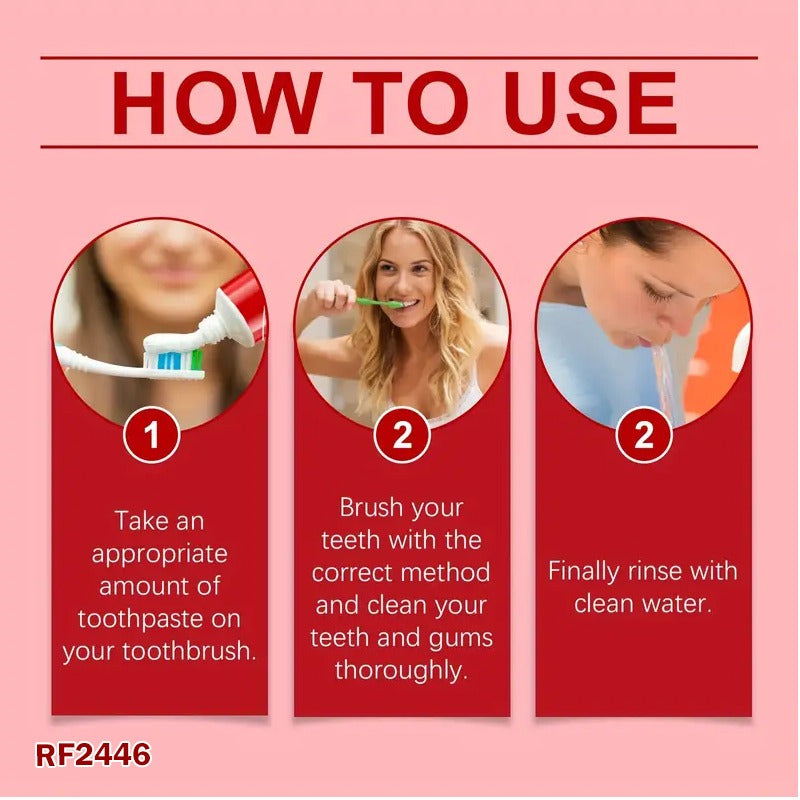 HOW TO USE

1

Take an appropriate amount of toothpaste on your toothbrush.

2

Brush your teeth with the correct method and clean your teeth and gums thoroughly.

2

Finally rinse with clean water.

RF2446