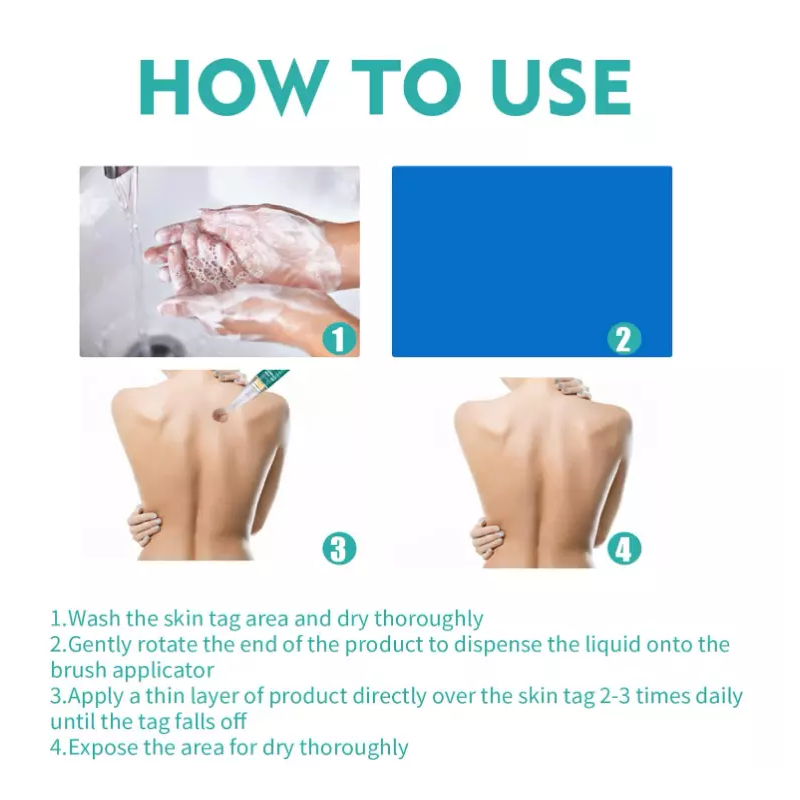 HOW TO USE

1

2

3

4

1.Wash the skin tag area and dry thoroughly
2.Gently rotate the end of the product to dispense the liquid onto the brush applicator
3.Apply a thin layer of product directly over the skin tag 2-3 times daily until the tag falls off
4.Expose the area for dry thoroughly