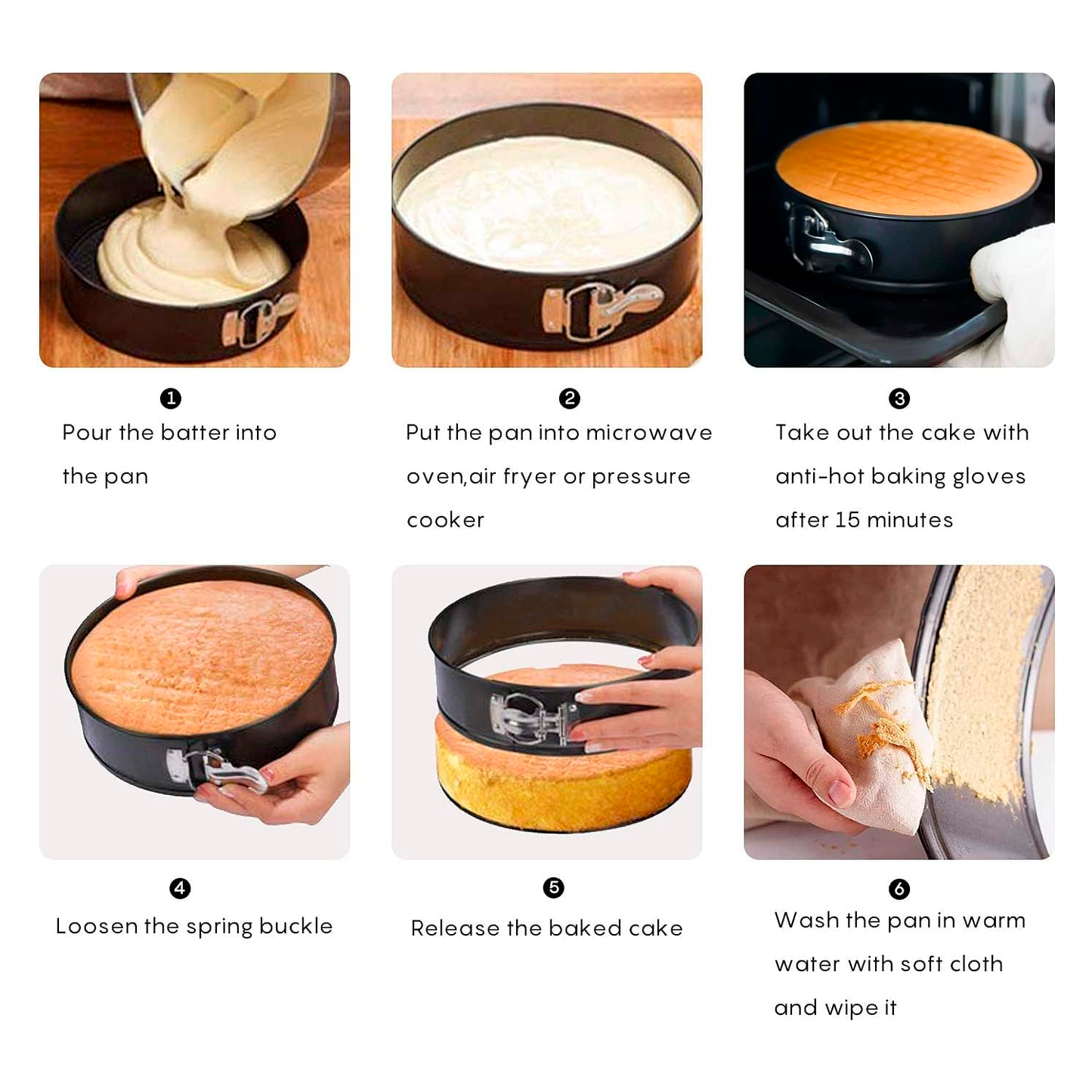 ❶
Pour the batter into the pan

❷
Put the pan into microwave oven,air fryer or pressure cooker

❸
Take out the cake with anti-hot baking gloves after 15 minutes

❹
Loosen the spring buckle

❺
Release the baked cake

❻
Wash the pan in warm water with soft cloth and wipe it