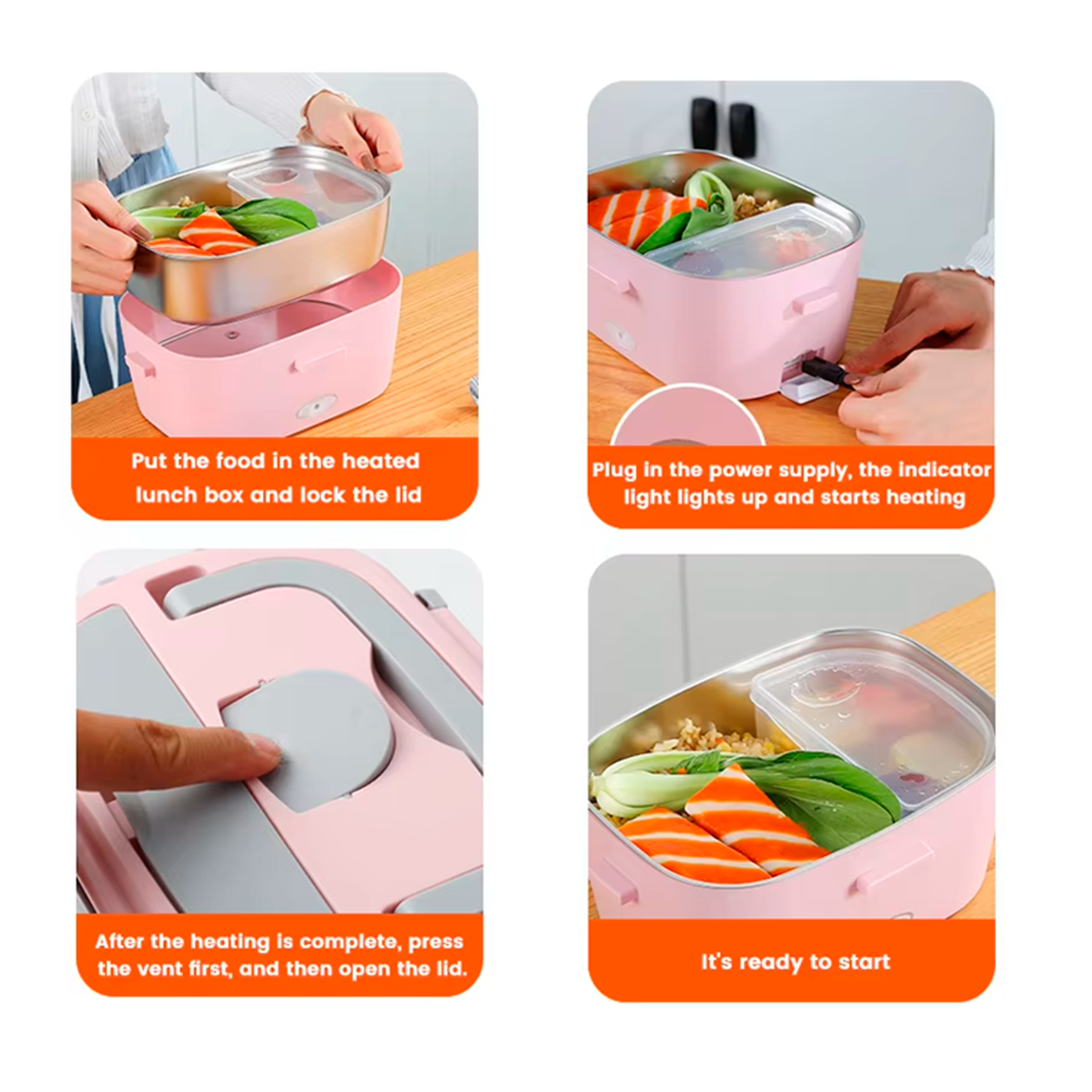 Put the food in the heated lunch box and lock the lid

Plug in the power supply, the indicator light lights up and starts heating

After the heating is complete, press the vent first, and then open the lid.

It's ready to start